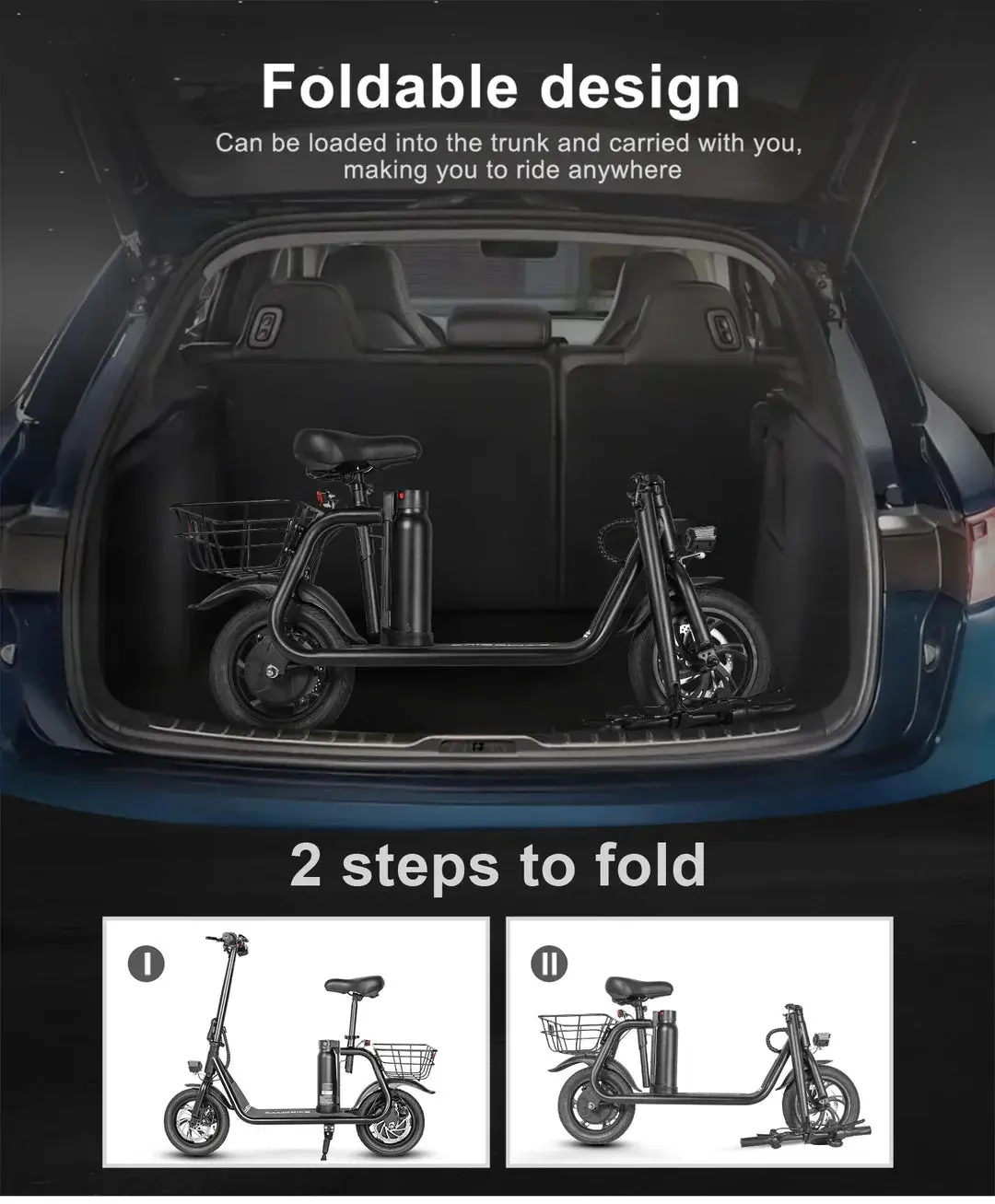 Foldable design

Can be loaded into the trunk and carried with you, making you to ride anywhere

2 steps to fold

I

II